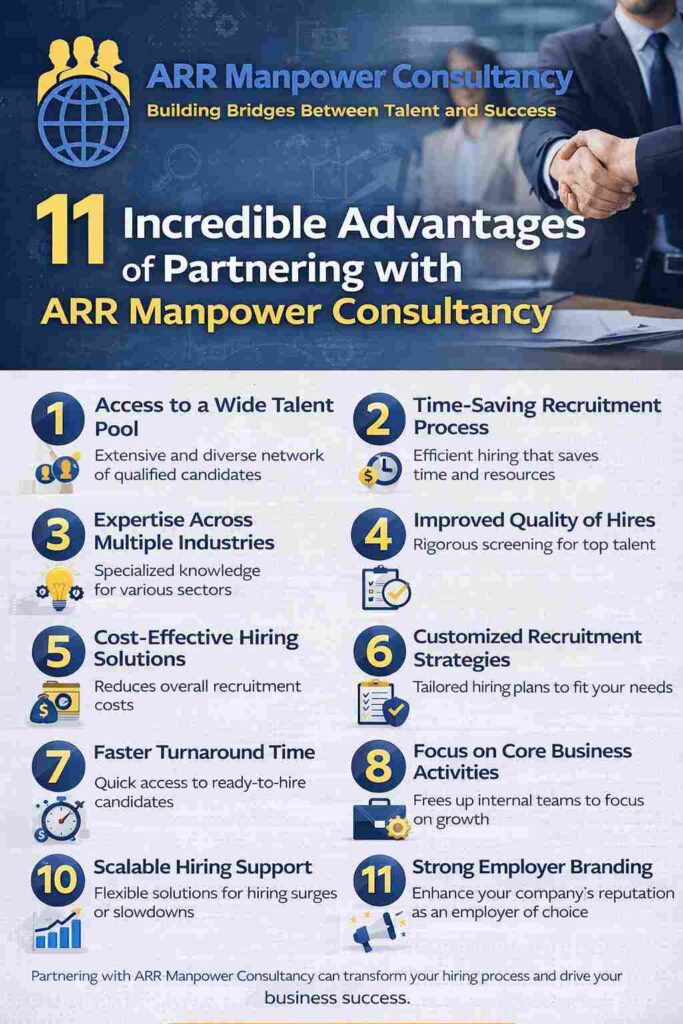 ARR Manpower Consultancy
Building Bridges Between Talent and Success

11 Incredible Advantages of Partnering with ARR Manpower Consultancy

1 Access to a Wide Talent Pool
Extensive and diverse network of qualified candidates

2 Time-Saving Recruitment Process
Efficient hiring that saves time and resources

3 Expertise Across Multiple Industries
Specialized knowledge for various sectors

4 Improved Quality of Hires
Rigorous screening for top talent

5 Cost-Effective Hiring Solutions
Reduces overall recruitment costs

6 Customized Recruitment Strategies
Tailored hiring plans to fit your needs

7 Faster Turnaround Time
Quick access to ready-to-hire candidates

8 Focus on Core Business Activities
Frees up internal teams to focus on growth

10 Scalable Hiring Support
Flexible solutions for hiring surges or slowdowns

11 Strong Employer Branding
Enhance your company's reputation as an employer of choice

Partnering with ARR Manpower Consultancy can transform your hiring process and drive your business success.