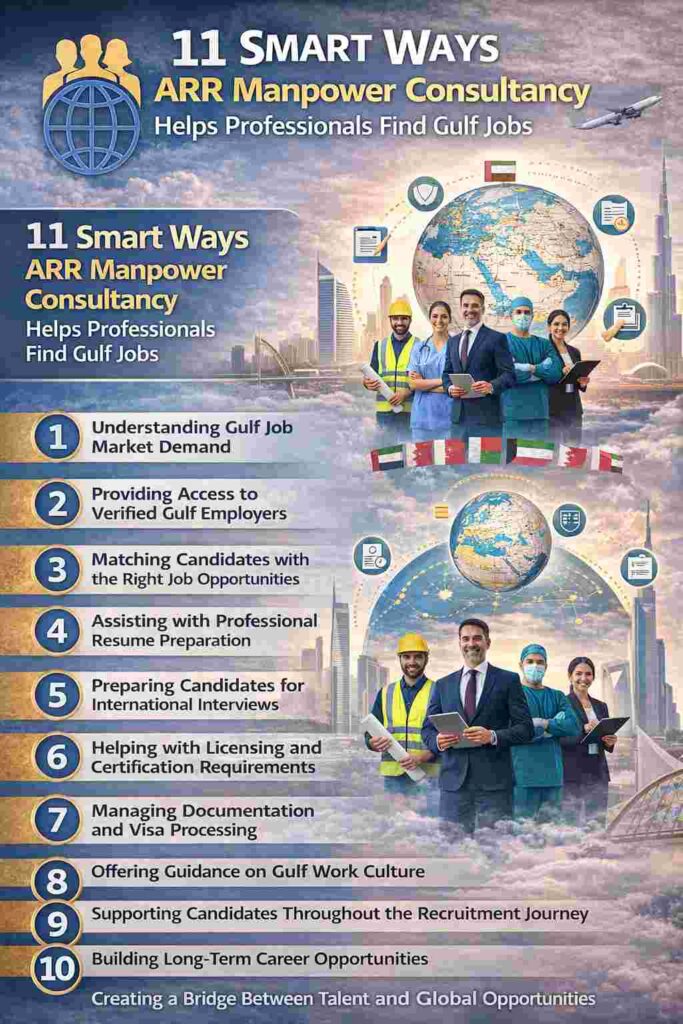 11 Smart Ways
ARR Manpower Consultancy
Helps Professionals Find Gulf Jobs

11 Smart Ways
ARR Manpower Consultancy
Helps Professionals Find Gulf Jobs

1 Understanding Gulf Job Market Demand

2 Providing Access to Verified Gulf Employers

3 Matching Candidates with the Right Job Opportunities

4 Assisting with Professional Resume Preparation

5 Preparing Candidates for International Interviews

6 Helping with Licensing and Certification Requirements

7 Managing Documentation and Visa Processing

8 Offering Guidance on Gulf Work Culture

9 Supporting Candidates Throughout the Recruitment Journey

10 Building Long-Term Career Opportunities

Creating a Bridge Between Talent and Global Opportunities